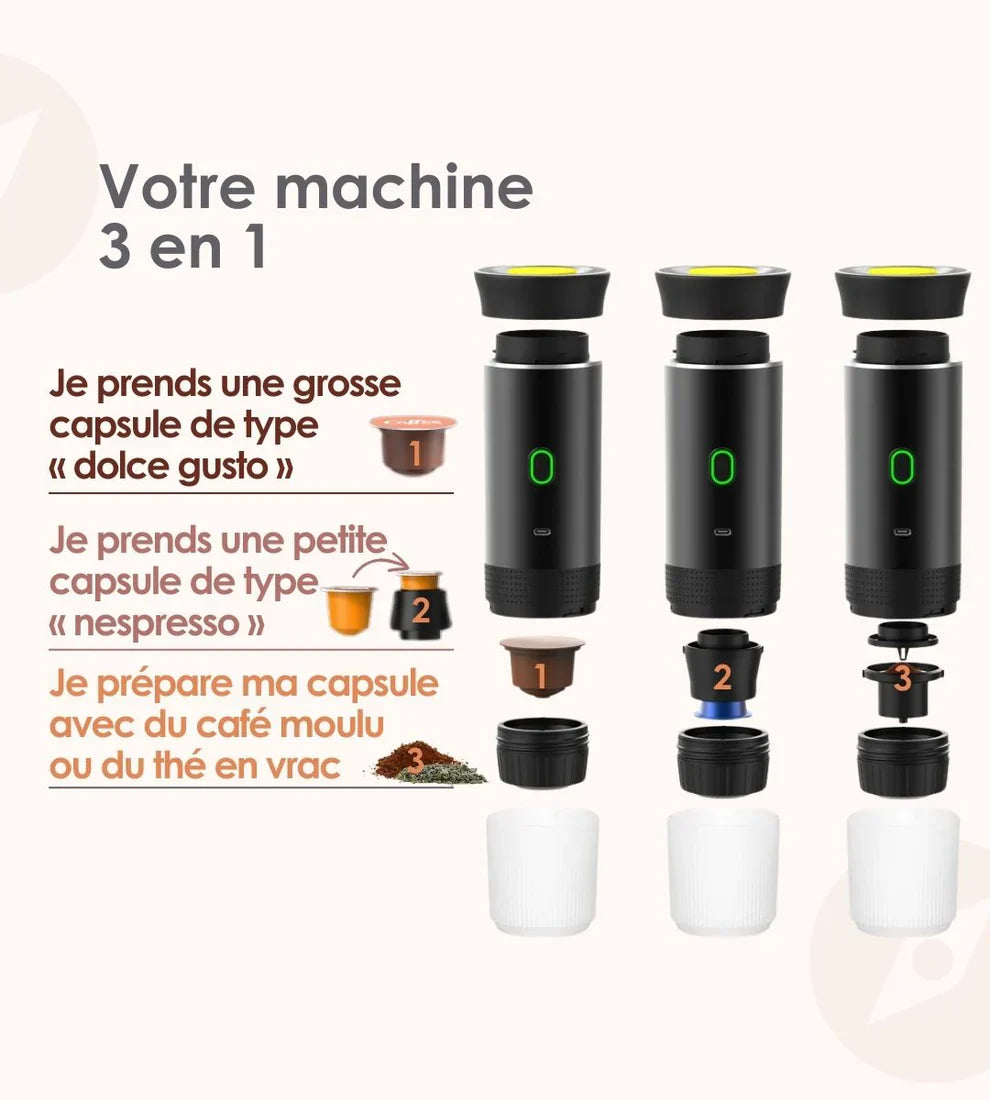 Votre machine
3 en 1

Je prends une grosse capsule de type « dolce gusto »

Coffee

1

Je prends une petite capsule de type « nespresso »

2

Je prépare ma capsule avec du café moulu ou du thé en vrac

3

1

2

3