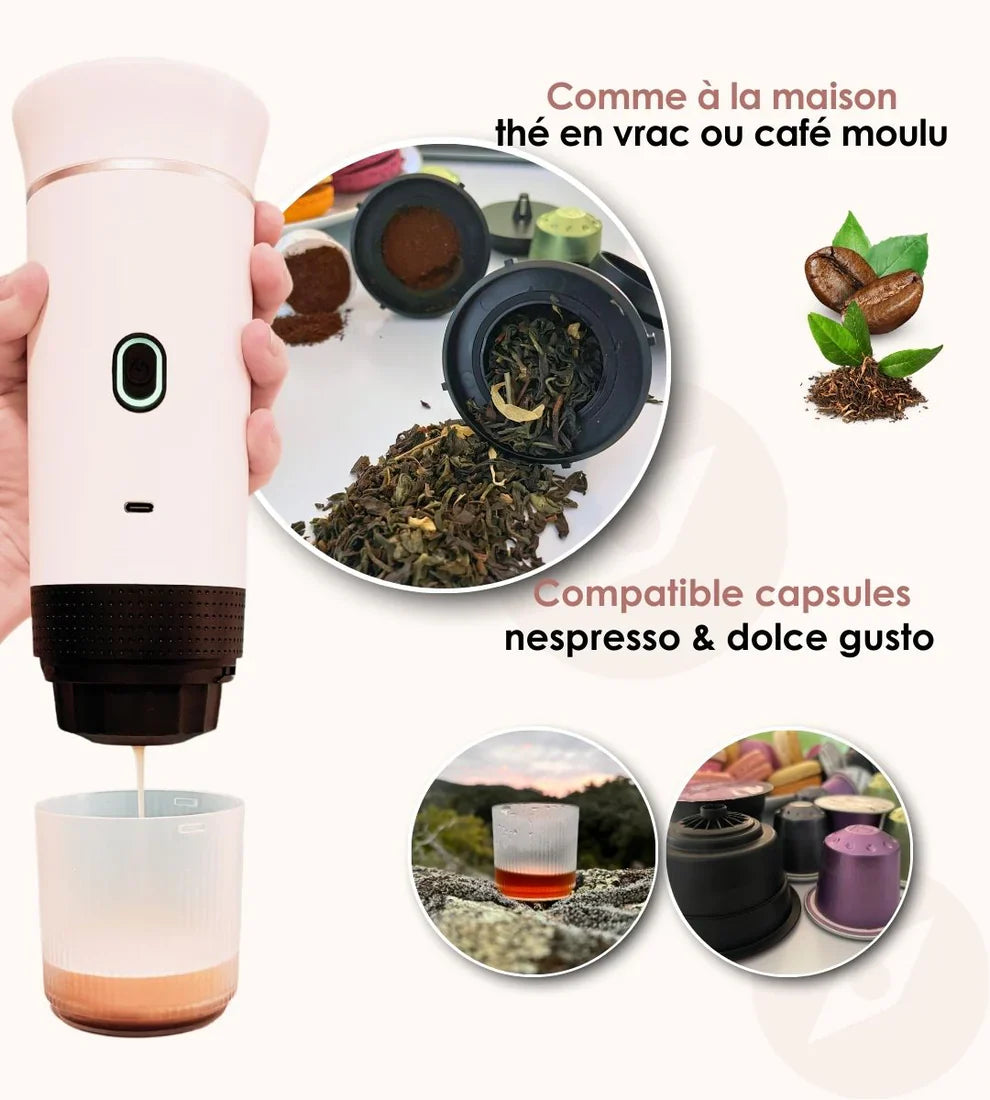 Comme à la maison
thé en vrac ou café moulu

Compatible capsules
nespresso & dolce gusto